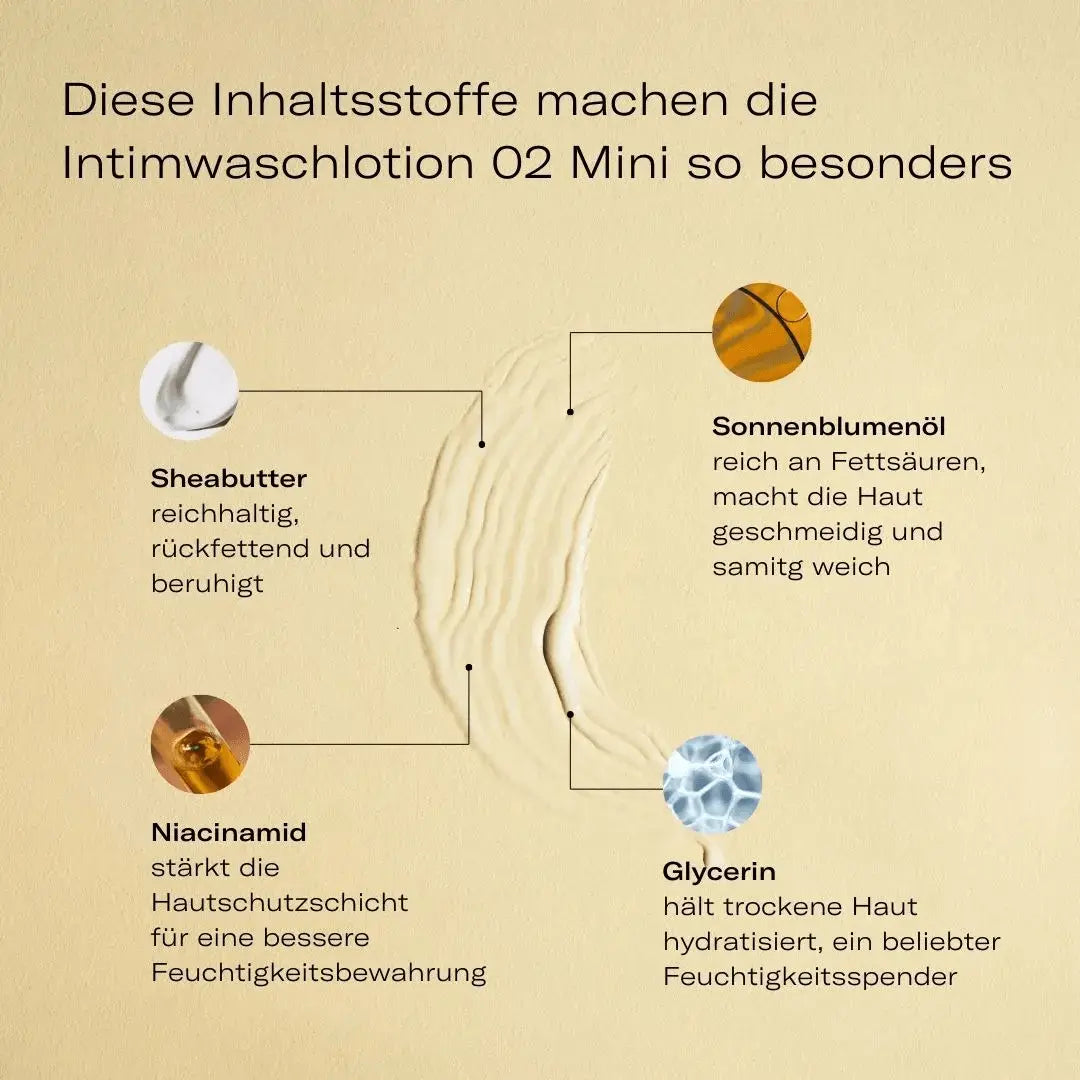 Diese Inhaltsstoffe machen die Intimwaschlotion 02 Mini so besonders

Sheabutter
reichhaltig, rückfettend und beruhigt

Sonnenblumenöl
reich an Fettsäuren, macht die Haut geschmeidig und samitg weich

Niacinamid
stärkt die Hautschutzschicht für eine bessere Feuchtigkeitsbewahrung

Glycerin
hält trockene Haut hydratisiert, ein beliebter Feuchtigkeitsspender